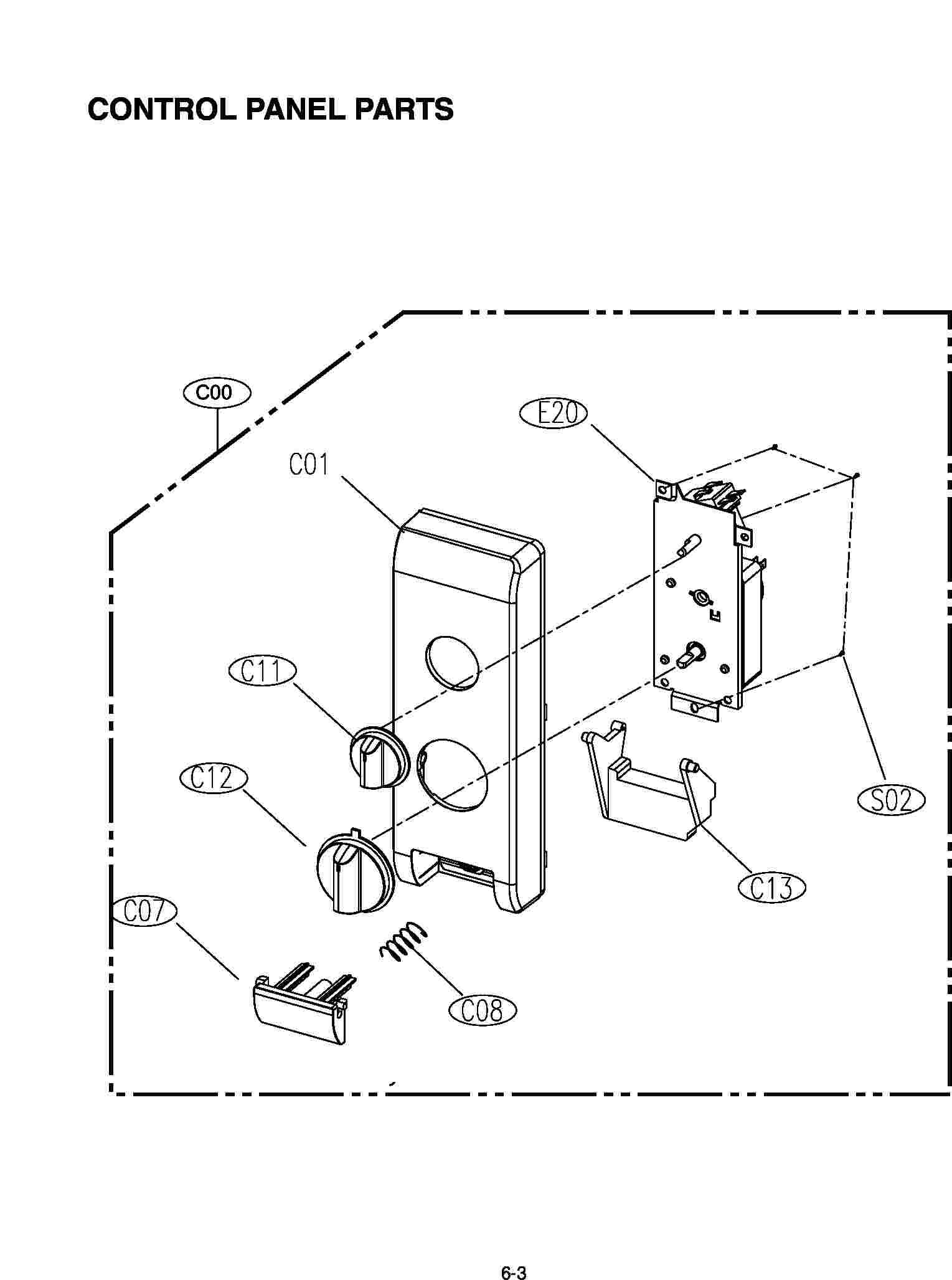 CONTROL PANEL PARTS

C00

E20

C01

C11

C12

S02

C13

C07

C08

6-3