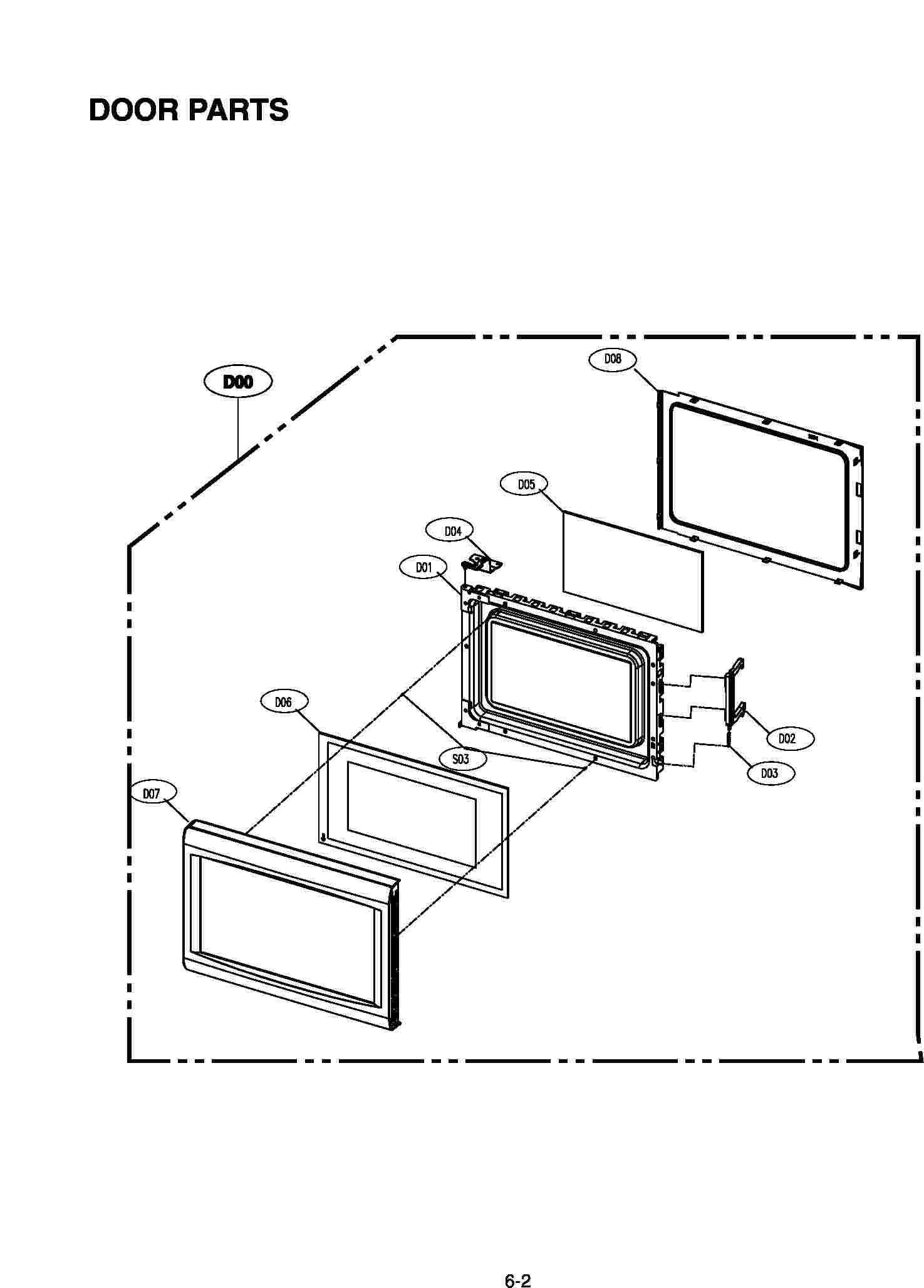 DOOR PARTS

D00

D08

D05

D04

D01

D06

S03

D02

D03

D07

6-2