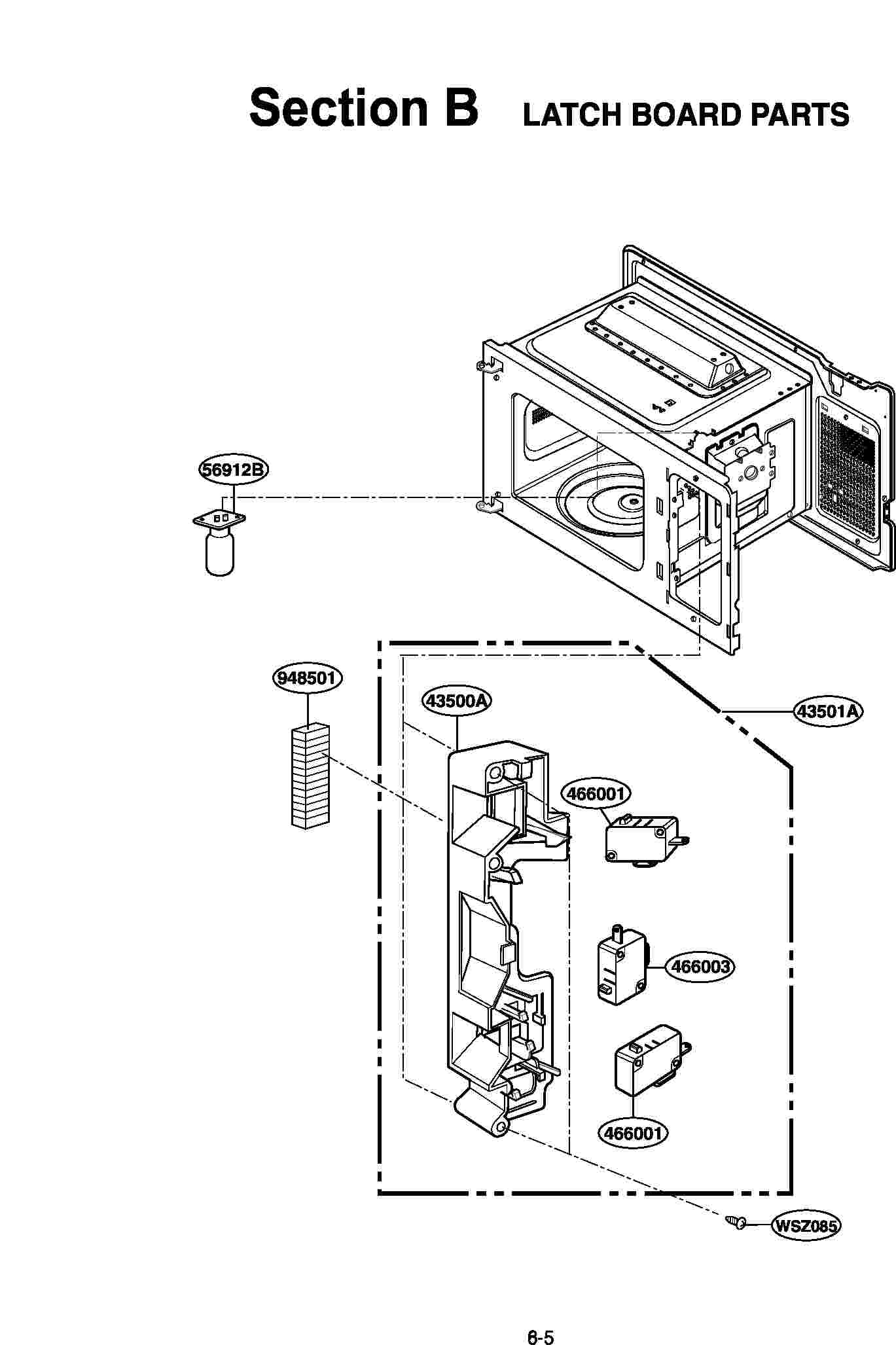 Section B LATCH BOARD PARTS

56912B

948501

43500A

43501A

466001

466003

466001

WSZ085

6-5