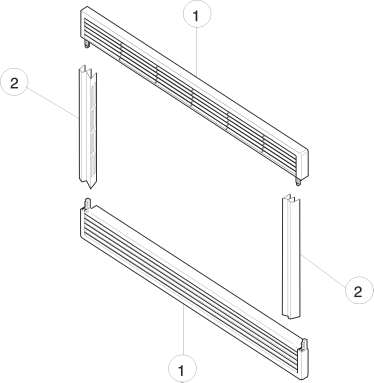 1
2
2
1