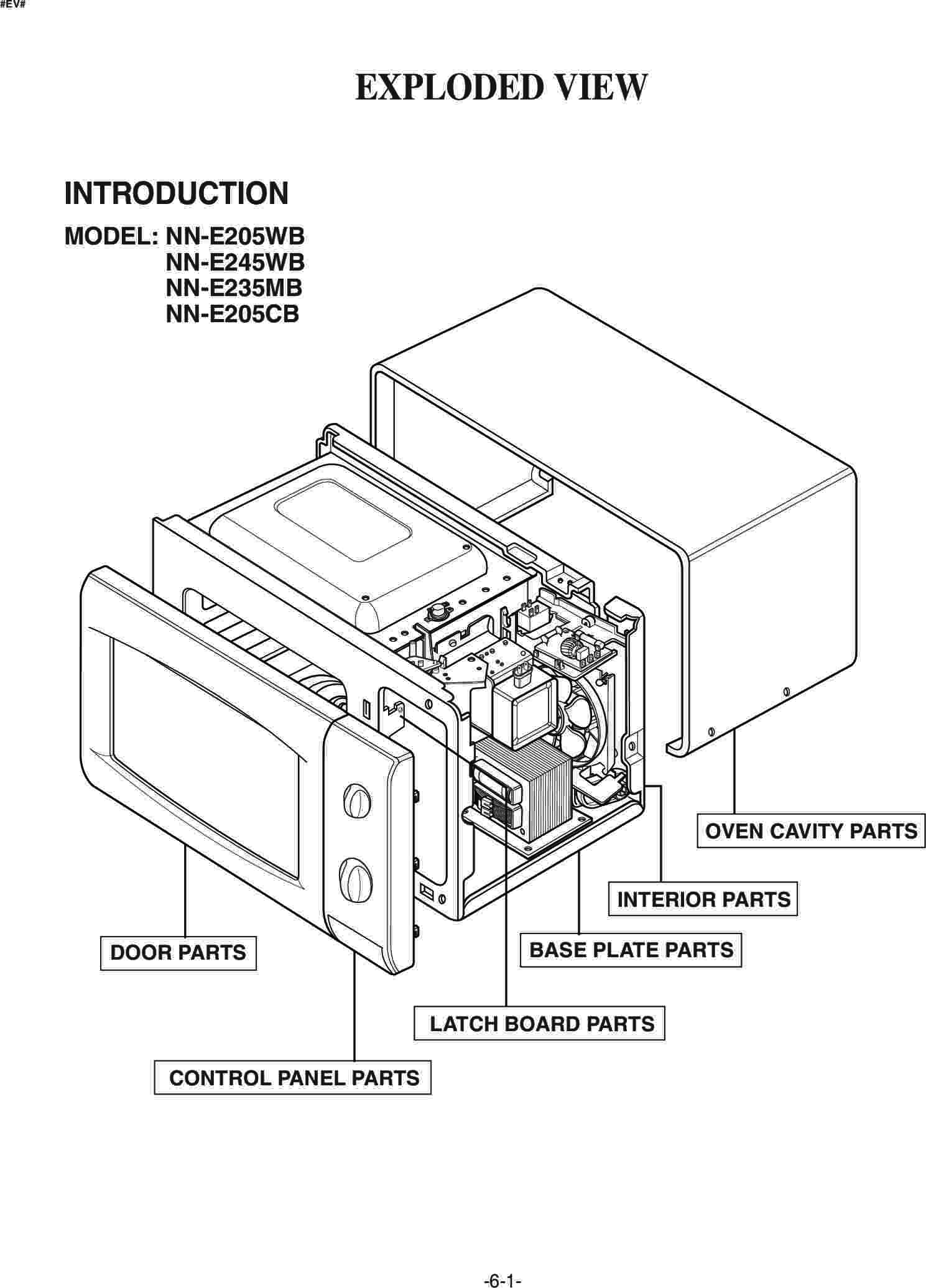 #EV#

EXPLODED VIEW

INTRODUCTION

MODEL: NN-E205WB
NN-E245WB
NN-E235MB
NN-E205CB

OVEN CAVITY PARTS

INTERIOR PARTS

BASE PLATE PARTS

DOOR PARTS

LATCH BOARD PARTS

CONTROL PANEL PARTS

-6-1-