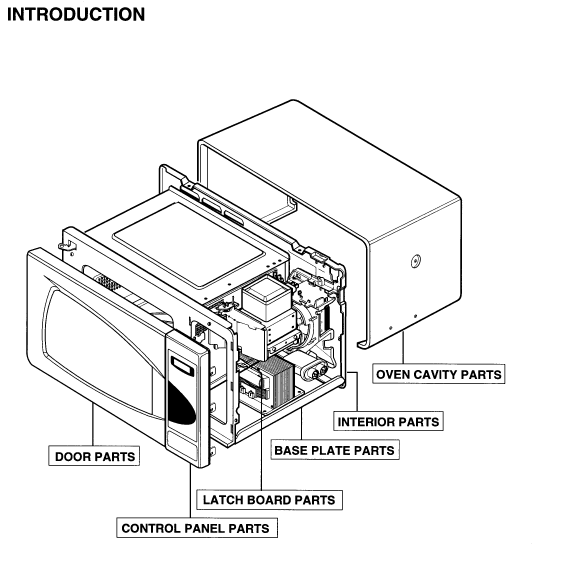 INTRODUCTION

OVEN CAVITY PARTS

INTERIOR PARTS

BASE PLATE PARTS

DOOR PARTS

LATCH BOARD PARTS

CONTROL PANEL PARTS