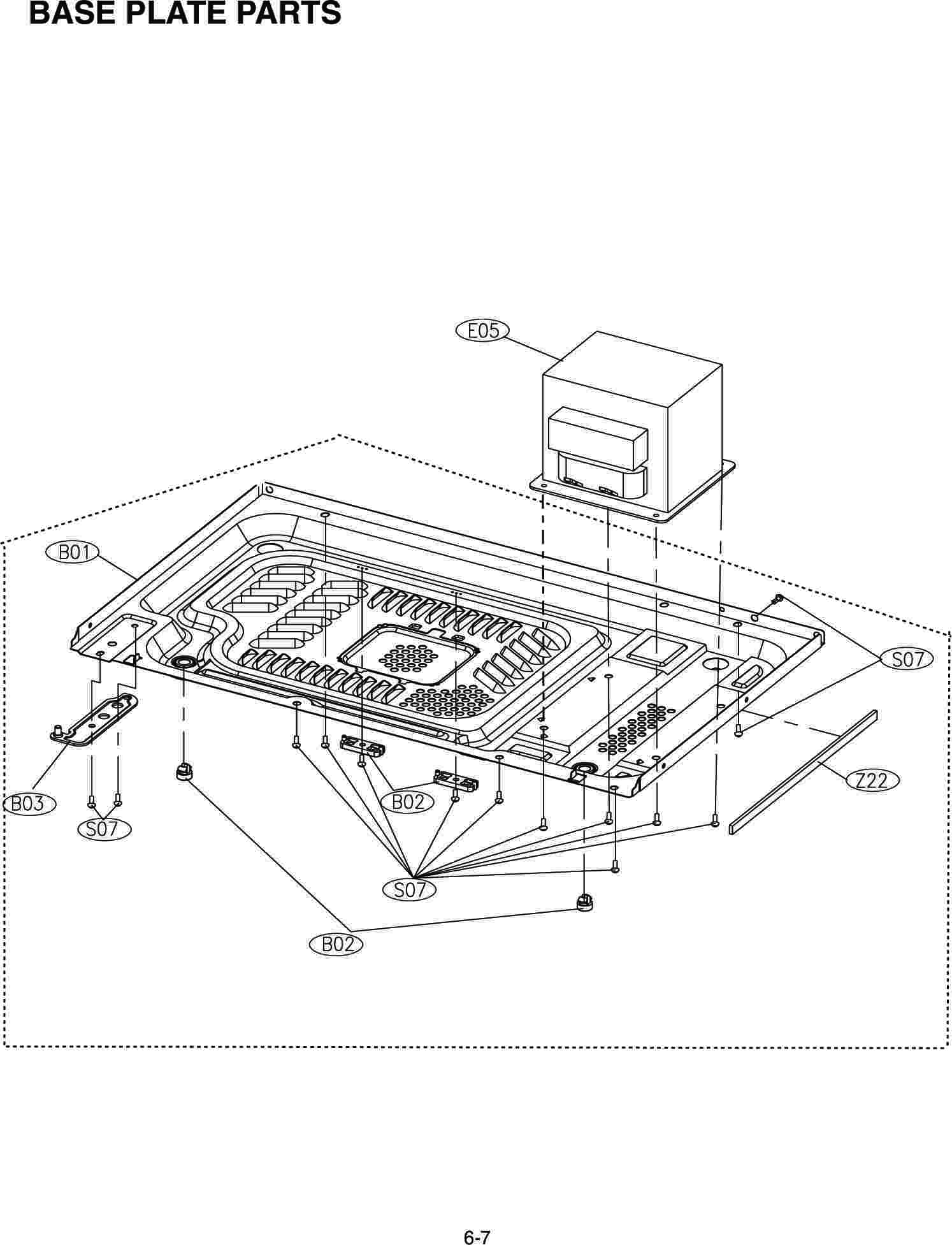 BASE PLATE PARTS

E05

B01

S07

Z22

B03

S07

B02

S07

B02

6-7