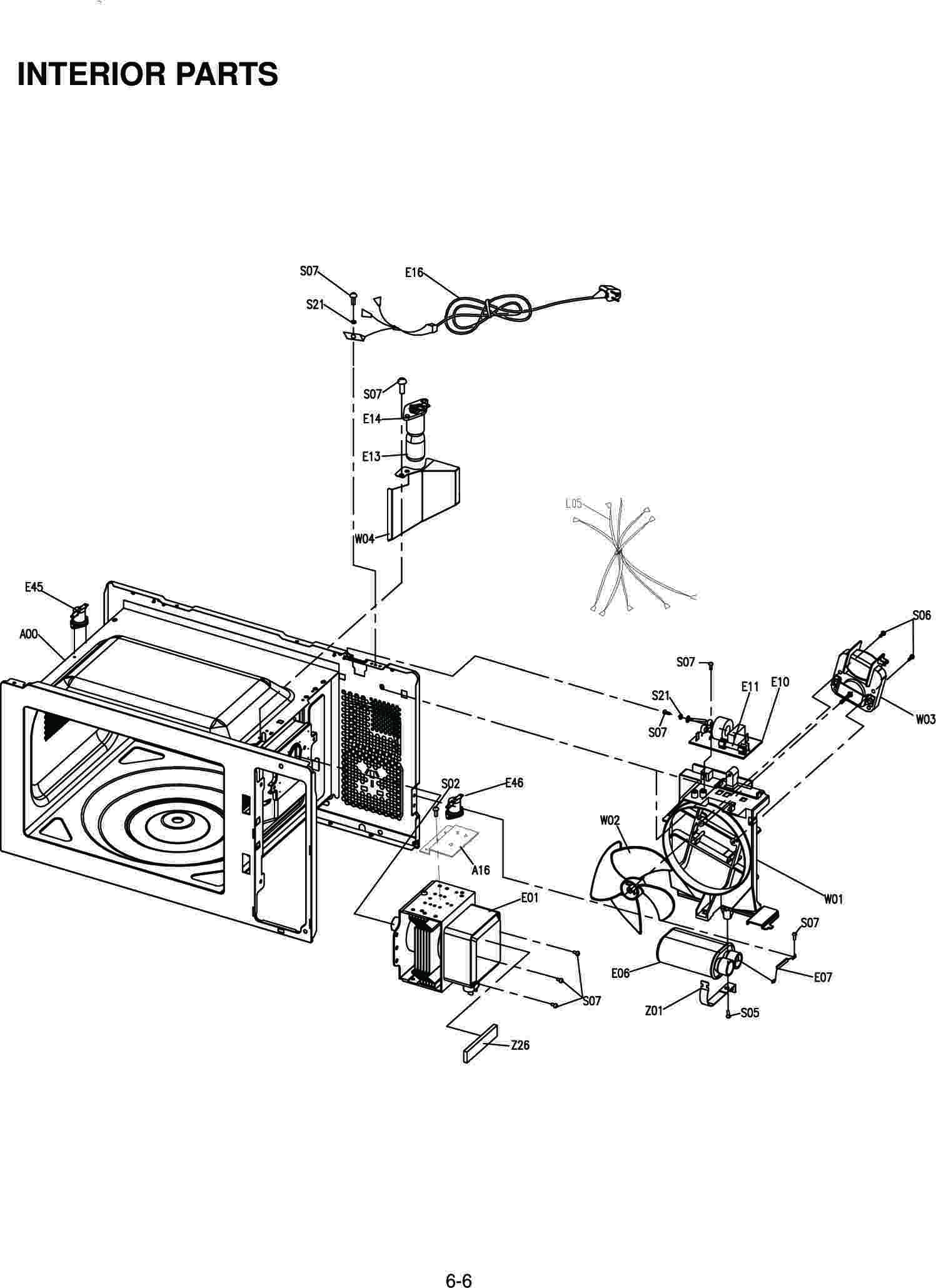 INTERIOR PARTS

S07
E16
S21
S07
E14
E13
W04
L05
E45
A00
S06
S07
E11
E10
S21
S07
W03
S02
E46
W02
A16
E01
W01
S07
E06
E07
S07
Z01
S05
Z26

6-6