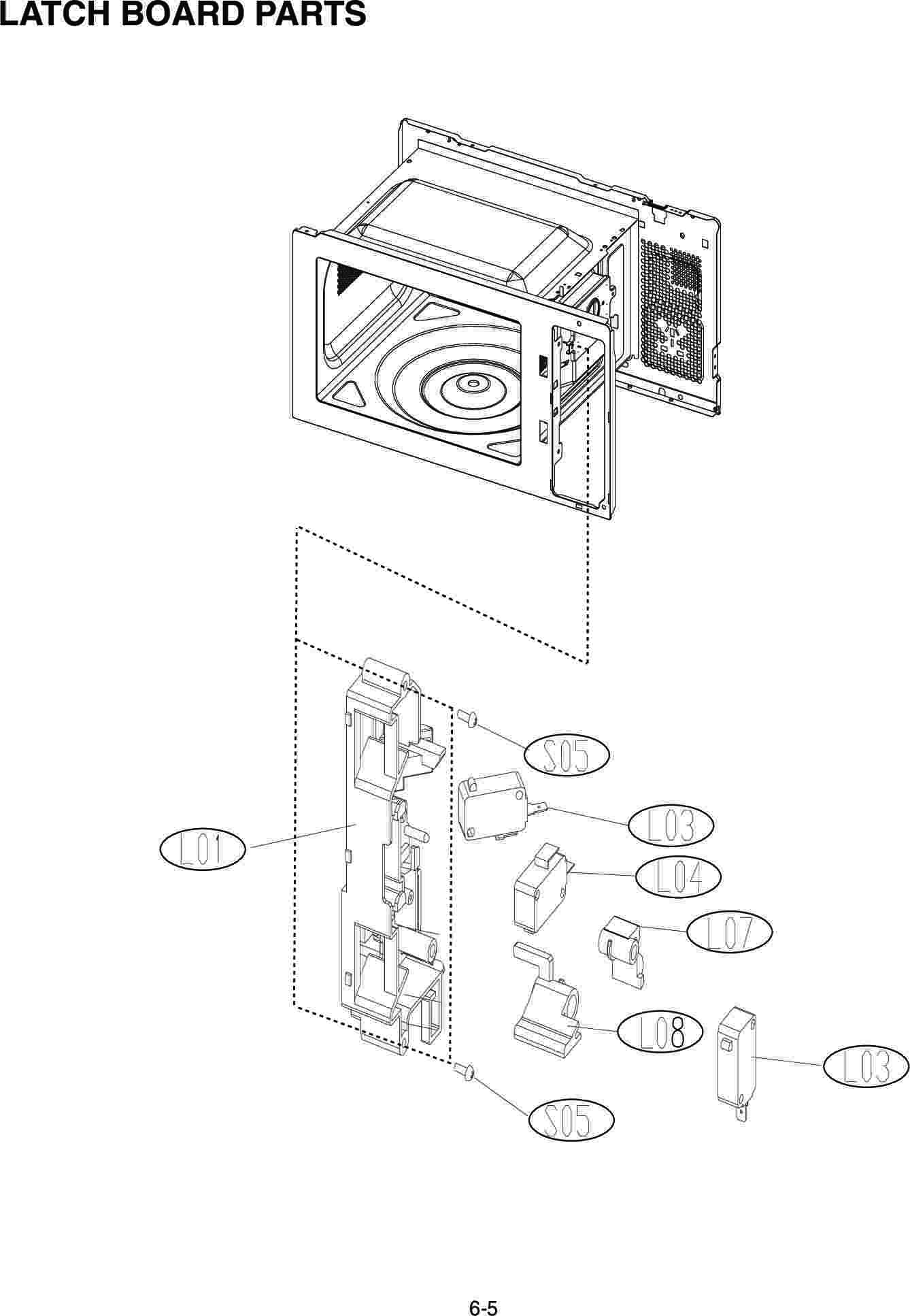 LATCH BOARD PARTS

S05

L03

L01

L04

L07

L08

L03

S05

6-5