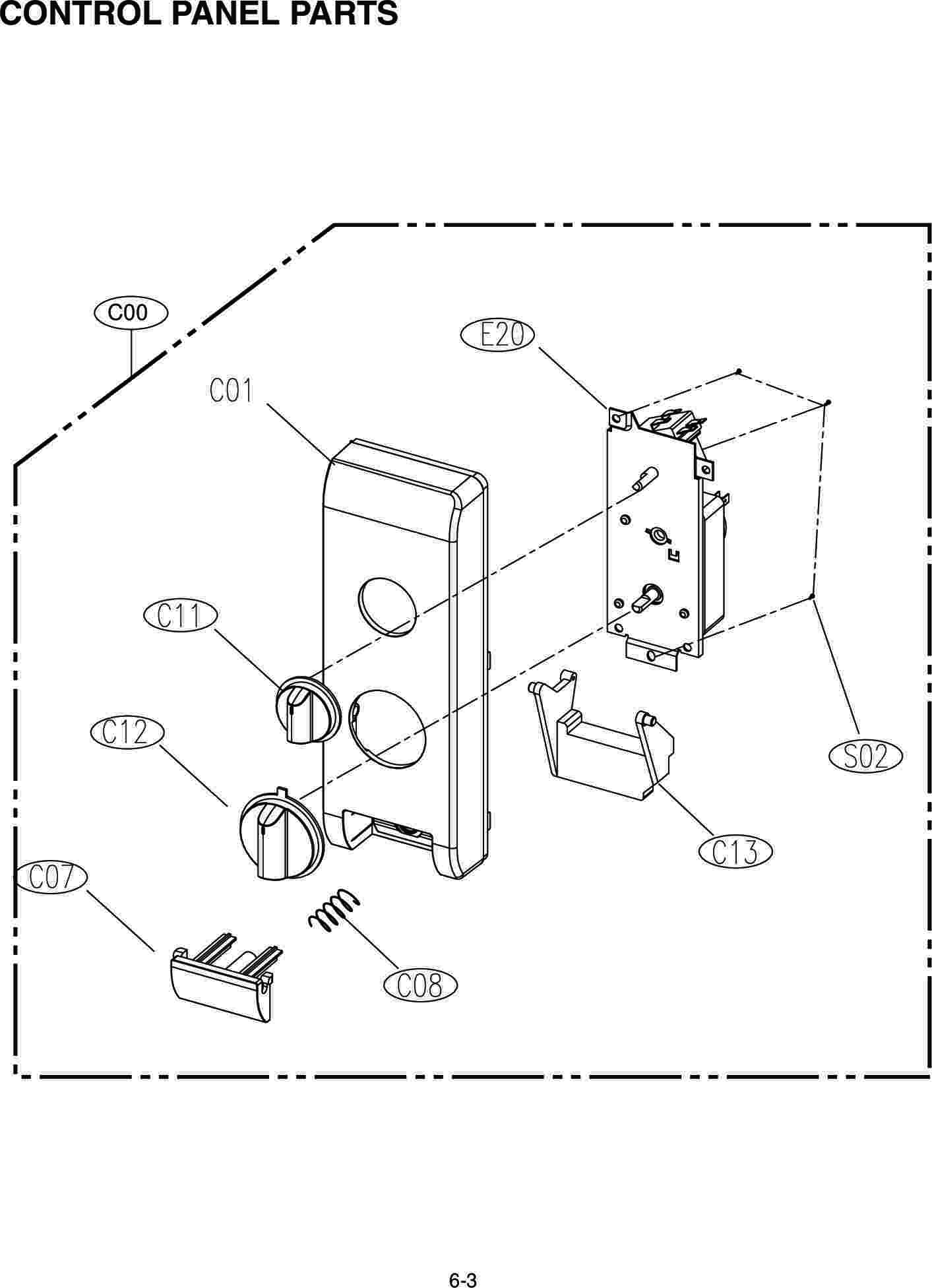 CONTROL PANEL PARTS

C00

E20

C01

C11

C12

S02

C13

C07

C08

6-3