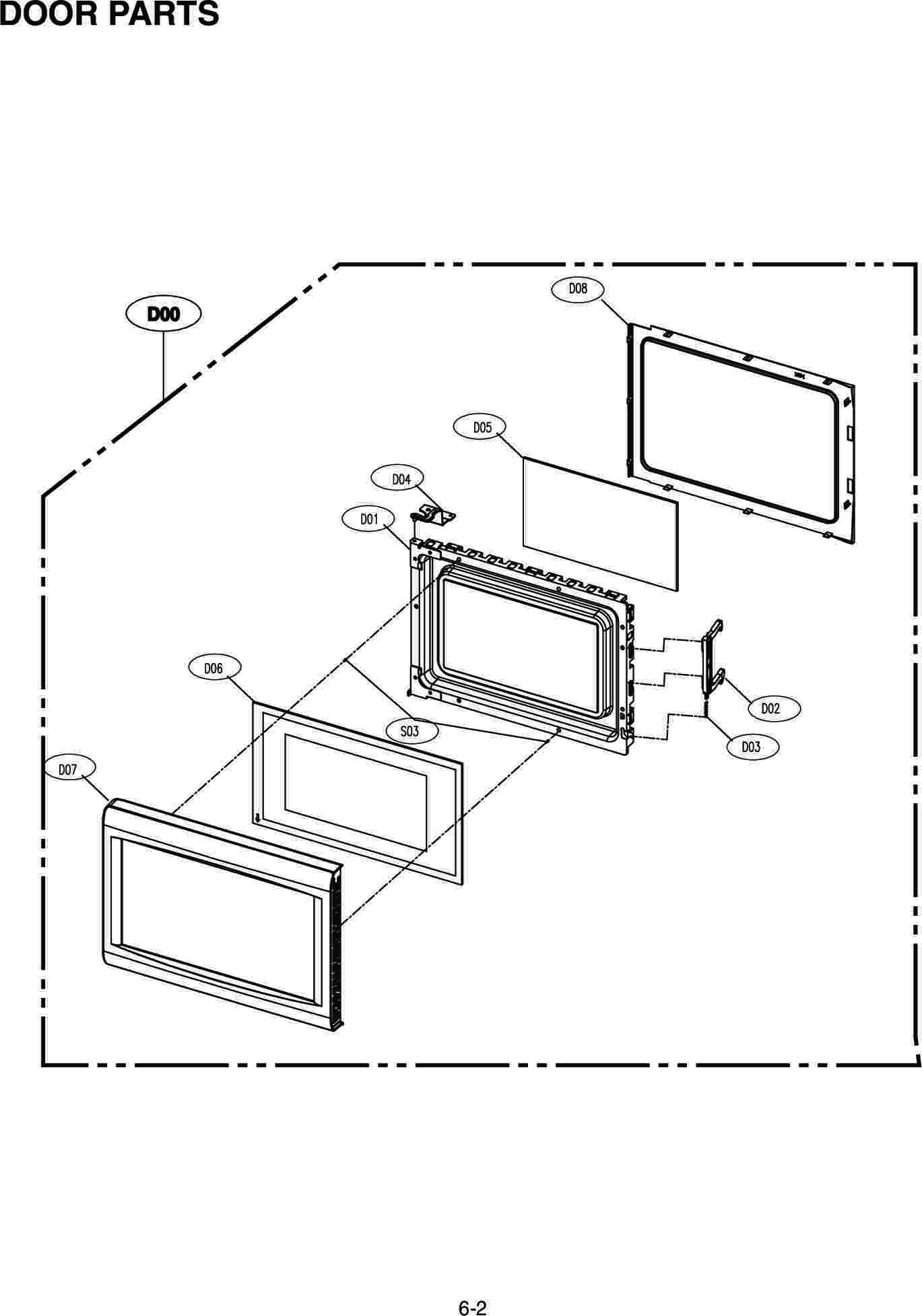 DOOR PARTS

D00

D08

D05

D04

D01

D06

S03

D02

D03

D07

6-2