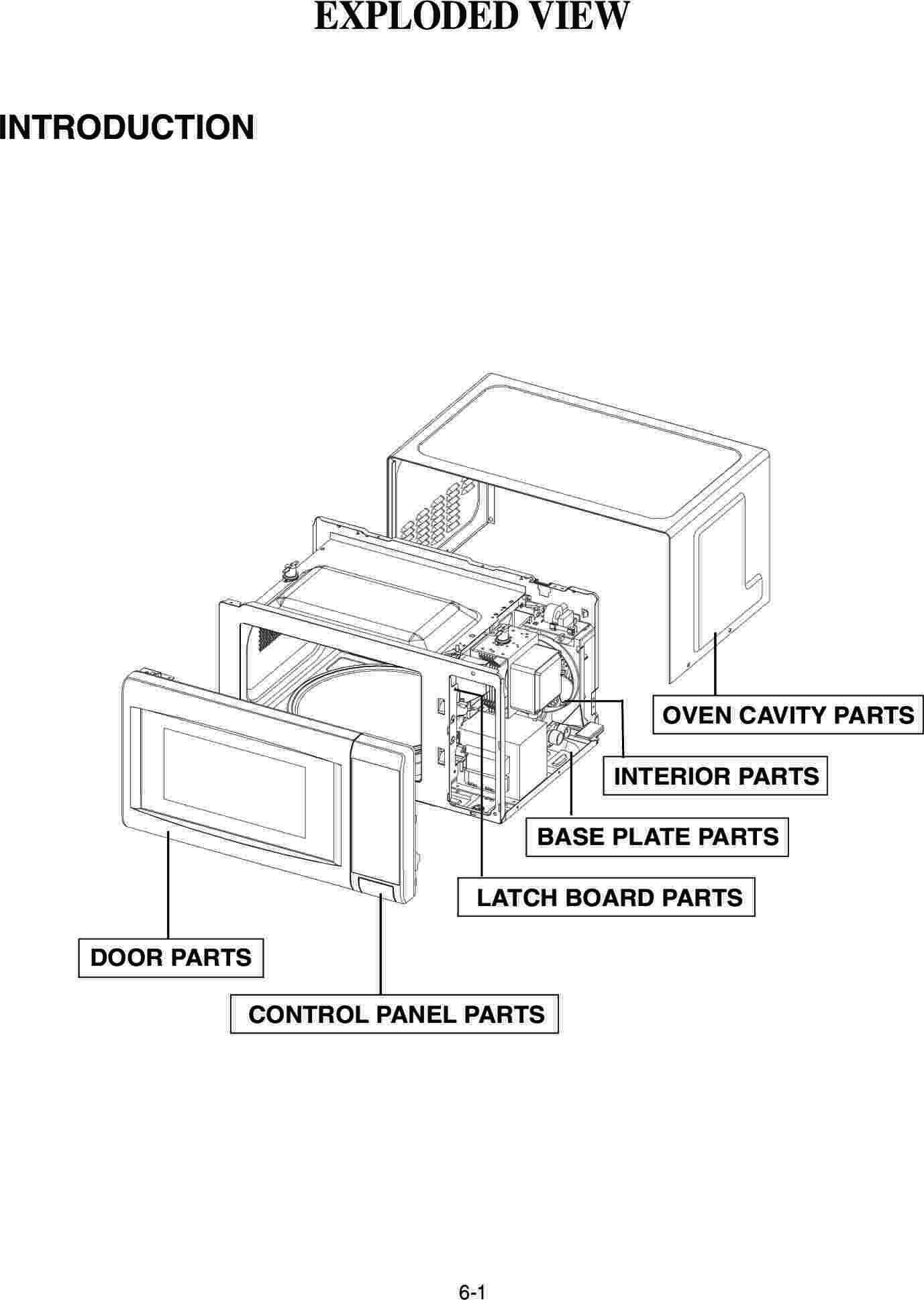 EXPLODED VIEW

INTRODUCTION

OVEN CAVITY PARTS

INTERIOR PARTS

BASE PLATE PARTS

LATCH BOARD PARTS

DOOR PARTS

CONTROL PANEL PARTS

6-1