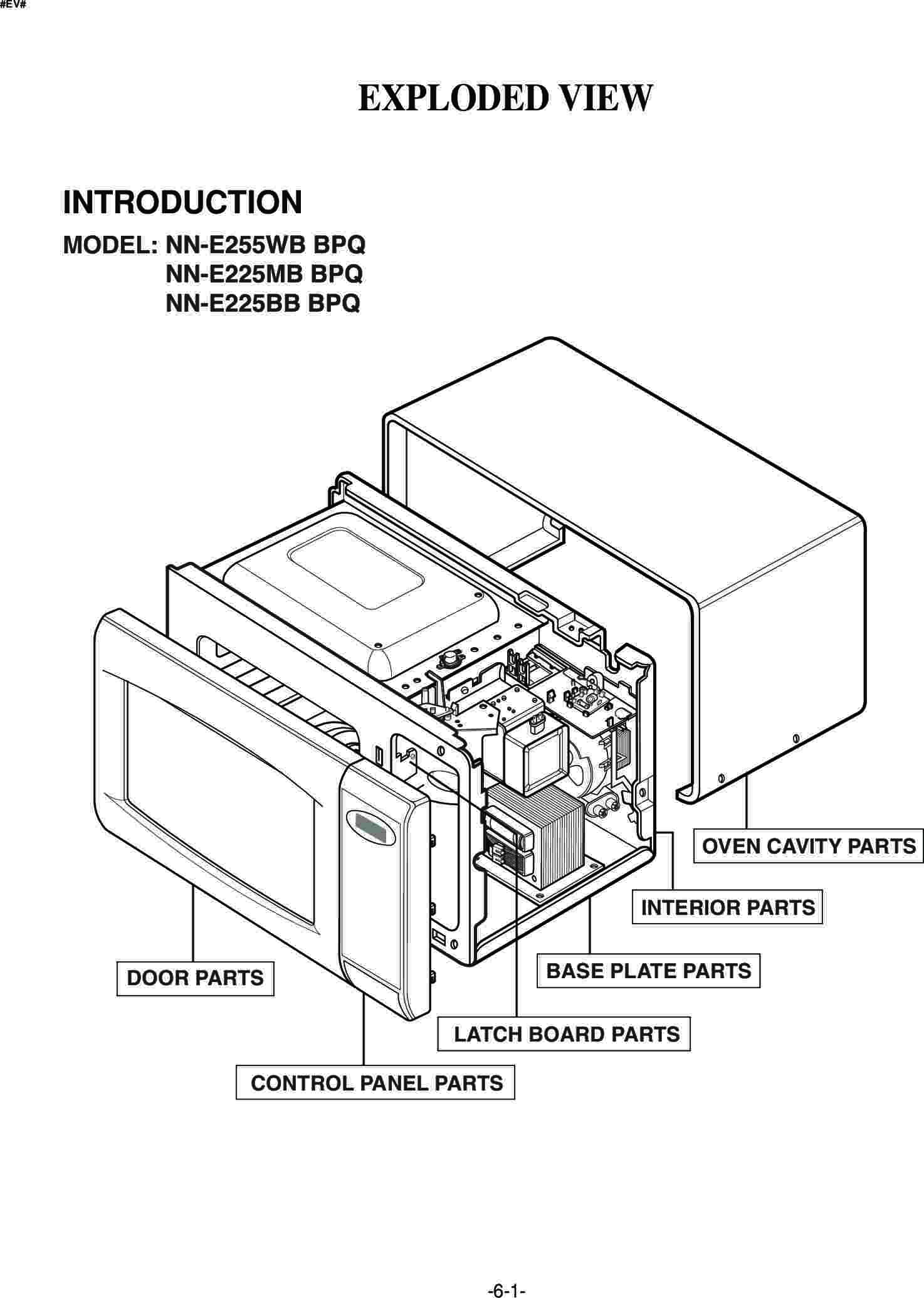 #EV#

EXPLODED VIEW

INTRODUCTION

MODEL: NN-E255WB BPQ
NN-E225MB BPQ
NN-E225BB BPQ

OVEN CAVITY PARTS

INTERIOR PARTS

BASE PLATE PARTS

DOOR PARTS

LATCH BOARD PARTS

CONTROL PANEL PARTS

-6-1-