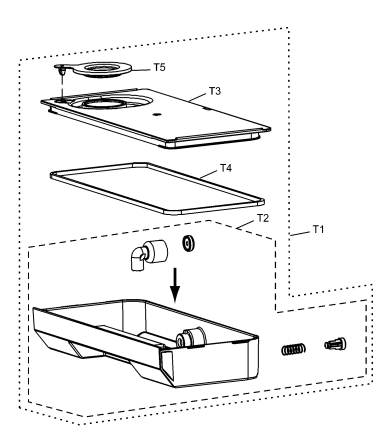 T5
T3
T4
T2
T1