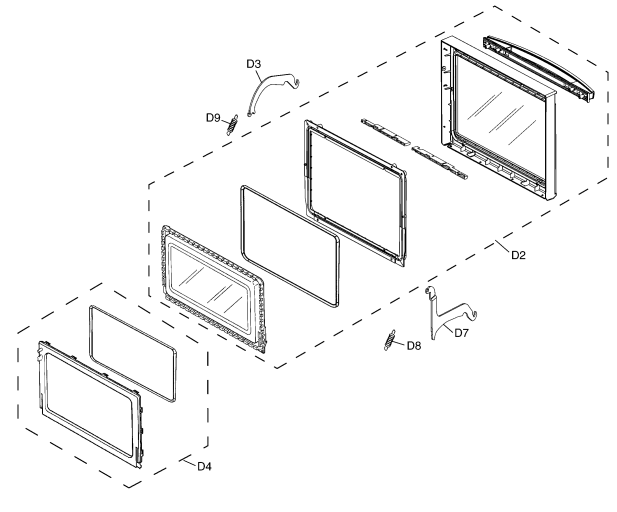 D3
D9
D2
D7
D8
D4