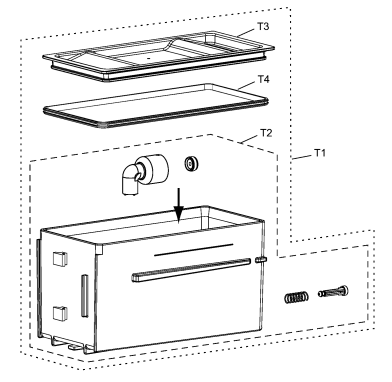 T3
T4
T2
T1