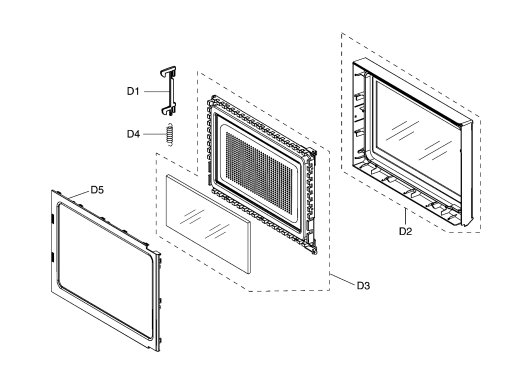 D1
D4
D5
D2
D3