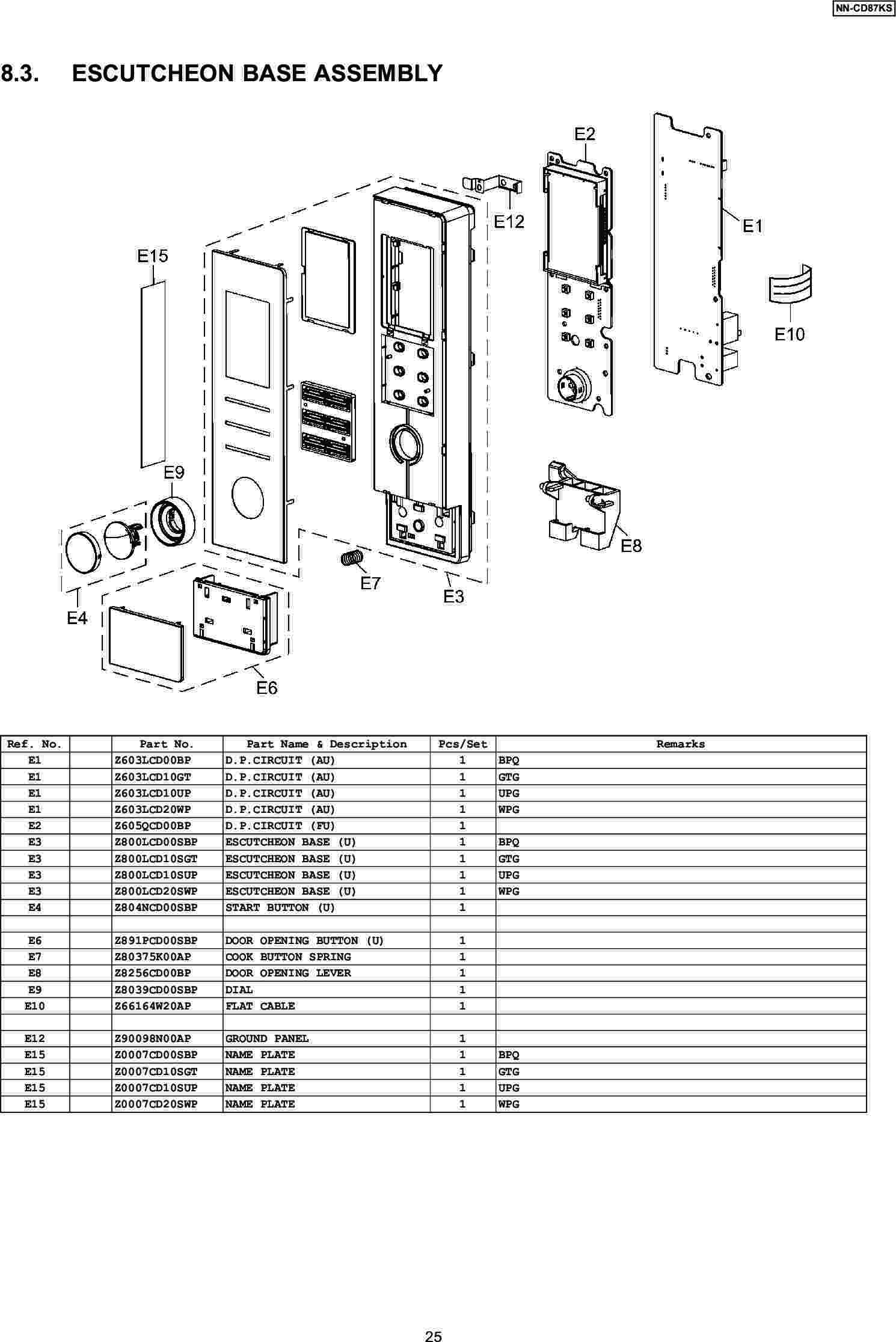 NN-CD87KS

8.3. ESCUTCHEON BASE ASSEMBLY

E2
E12
E1
E15
E10
E9
E8
E7
E3
E4
E6

| Ref. No. | | Part No. | Part Name & Description | Pcs/Set | Remarks |
|---|---|---|---|---|---|
| E1 | | Z603LCD00BP | D.P.CIRCUIT (AU) | 1 | BPQ |
| E1 | | Z603LCD10GT | D.P.CIRCUIT (AU) | 1 | GTG |
| E1 | | Z603LCD10UP | D.P.CIRCUIT (AU) | 1 | UPG |
| E1 | | Z603LCD20WP | D.P.CIRCUIT (AU) | 1 | WPG |
| E2 | | Z605QCD00BP | D.P.CIRCUIT (FU) | 1 | |
| E3 | | Z800LCD00SBP | ESCUTCHEON BASE (U) | 1 | BPQ |
| E3 | | Z800LCD10SGT | ESCUTCHEON BASE (U) | 1 | GTG |
| E3 | | Z800LCD10SUP | ESCUTCHEON BASE (U) | 1 | UPG |
| E3 | | Z800LCD20SWP | ESCUTCHEON BASE (U) | 1 | WPG |
| E4 | | Z804NCD00SBP | START BUTTON (U) | 1 | |
| | | | | | |
| E6 | | Z891PCD00SBP | DOOR OPENING BUTTON (U) | 1 | |
| E7 | | Z80375K00AP | COOK BUTTON SPRING | 1 | |
| E8 | | Z8256CD00BP | DOOR OPENING LEVER | 1 | |
| E9 | | Z8039CD00SBP | DIAL | 1 | |
| E10 | | Z66164W20AP | FLAT CABLE | 1 | |
| | | | | | |
| E12 | | Z90098N00AP | GROUND PANEL | 1 | |
| E15 | | Z0007CD00SBP | NAME PLATE | 1 | BPQ |
| E15 | | Z0007CD10SGT | NAME PLATE | 1 | GTG |
| E15 | | Z0007CD10SUP | NAME PLATE | 1 | UPG |
| E15 | | Z0007CD20SWP | NAME PLATE | 1 | WPG |

25