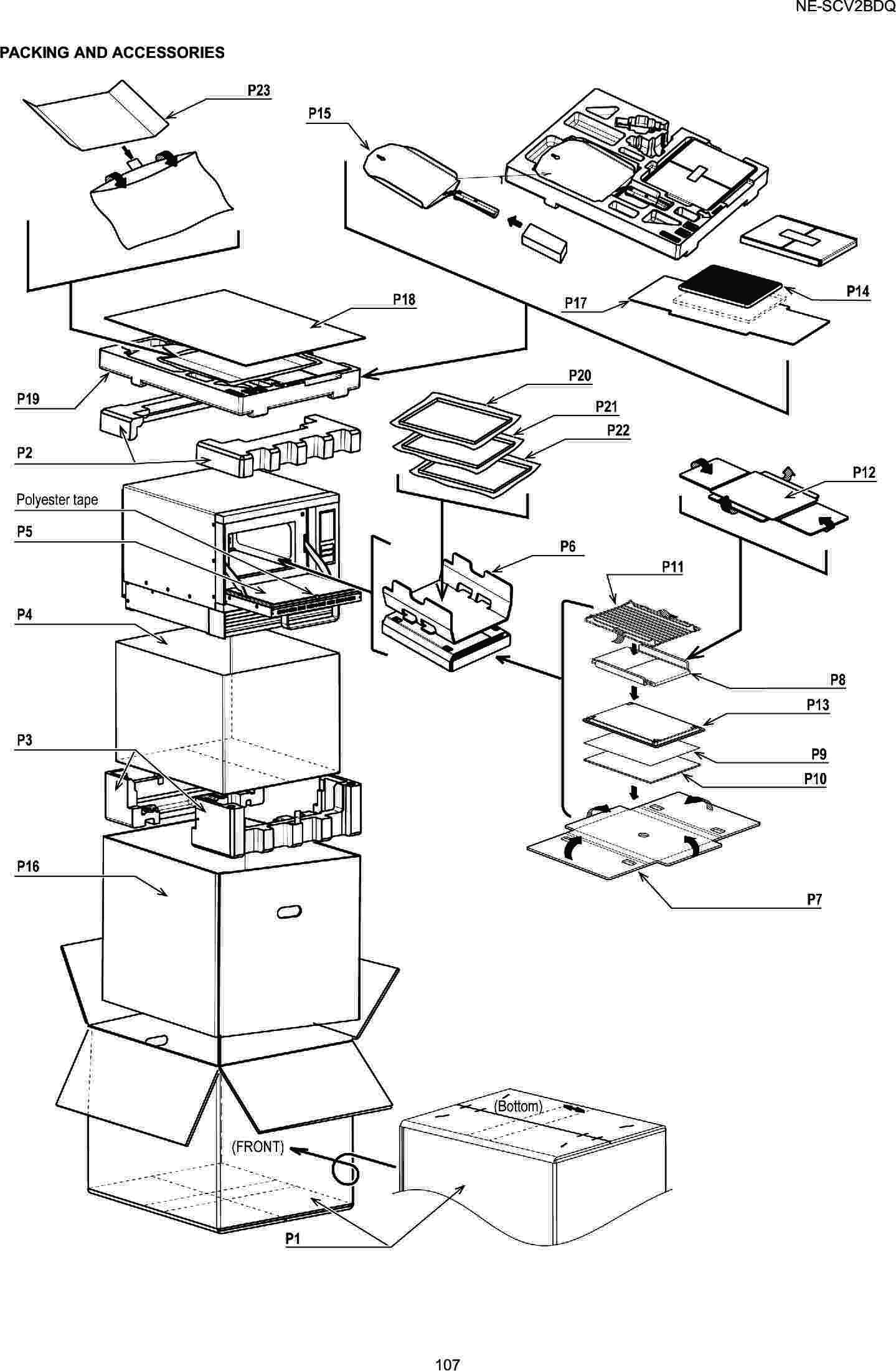 NE-SCV2BDQ

PACKING AND ACCESSORIES

P23
P15
P18
P17
P14
P19
P20
P21
P22
P2
P12
Polyester tape
P5
P6
P11
P4
P8
P13
P3
P9
P10
P16
P7
(Bottom)
(FRONT)
P1

107