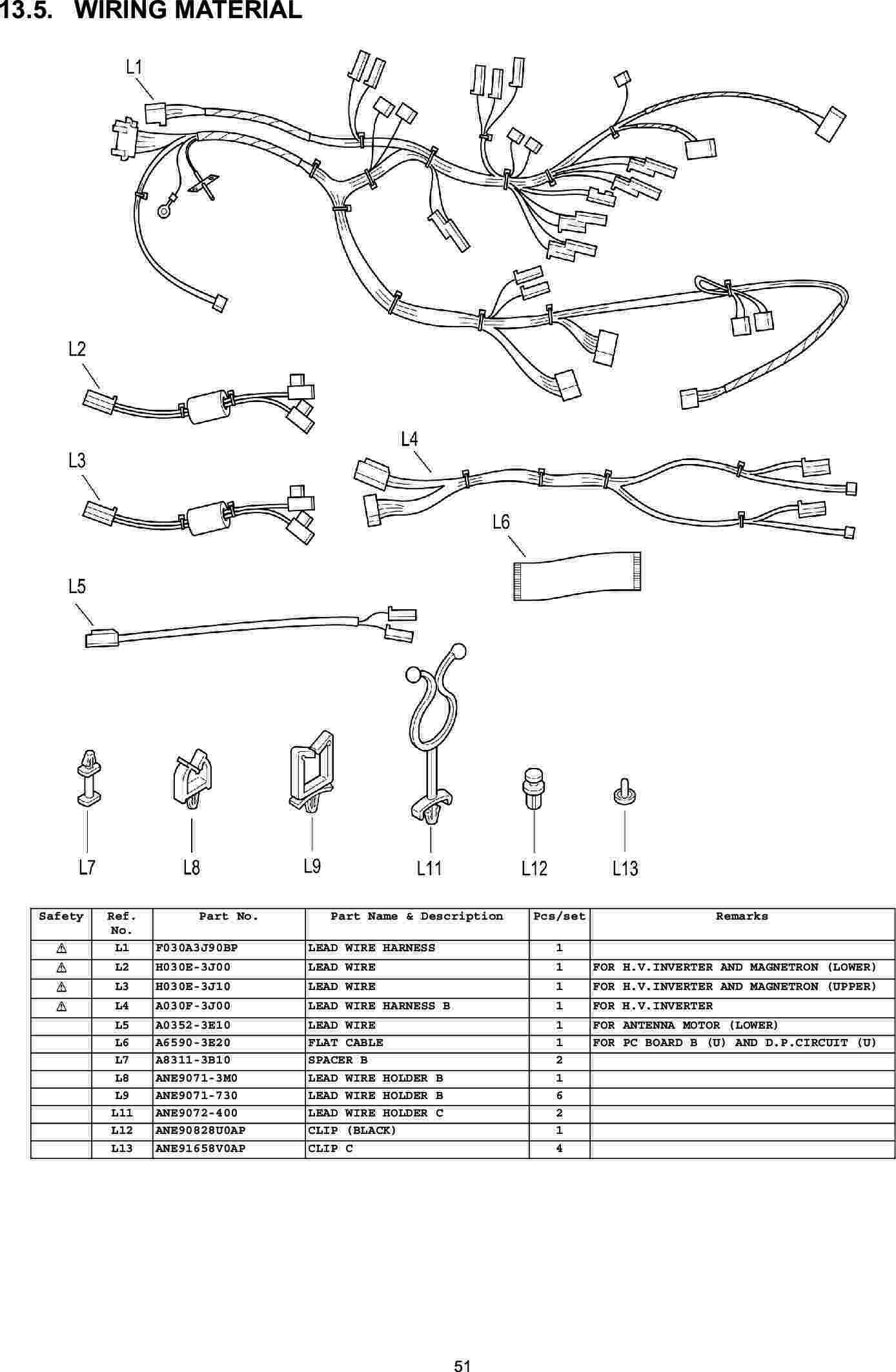 13.5. WIRING MATERIAL

L1

L2

L3

L4

L6

L5

L7 L8 L9 L11 L12 L13

| Safety | Ref. No. | Part No. | Part Name & Description | Pcs/set | Remarks |
|---|---|---|---|---|---|
| ⚠ | L1 | F030A3J90BP | LEAD WIRE HARNESS | 1 | |
| ⚠ | L2 | H030E-3J00 | LEAD WIRE | 1 | FOR H.V.INVERTER AND MAGNETRON (LOWER) |
| ⚠ | L3 | H030E-3J10 | LEAD WIRE | 1 | FOR H.V.INVERTER AND MAGNETRON (UPPER) |
| ⚠ | L4 | A030F-3J00 | LEAD WIRE HARNESS B | 1 | FOR H.V.INVERTER |
| | L5 | A0352-3E10 | LEAD WIRE | 1 | FOR ANTENNA MOTOR (LOWER) |
| | L6 | A6590-3E20 | FLAT CABLE | 1 | FOR PC BOARD B (U) AND D.P.CIRCUIT (U) |
| | L7 | A8311-3B10 | SPACER B | 2 | |
| | L8 | ANE9071-3M0 | LEAD WIRE HOLDER B | 1 | |
| | L9 | ANE9071-730 | LEAD WIRE HOLDER B | 6 | |
| | L11 | ANE9072-400 | LEAD WIRE HOLDER C | 2 | |
| | L12 | ANE90828U0AP | CLIP (BLACK) | 1 | |
| | L13 | ANE91658V0AP | CLIP C | 4 | |

51