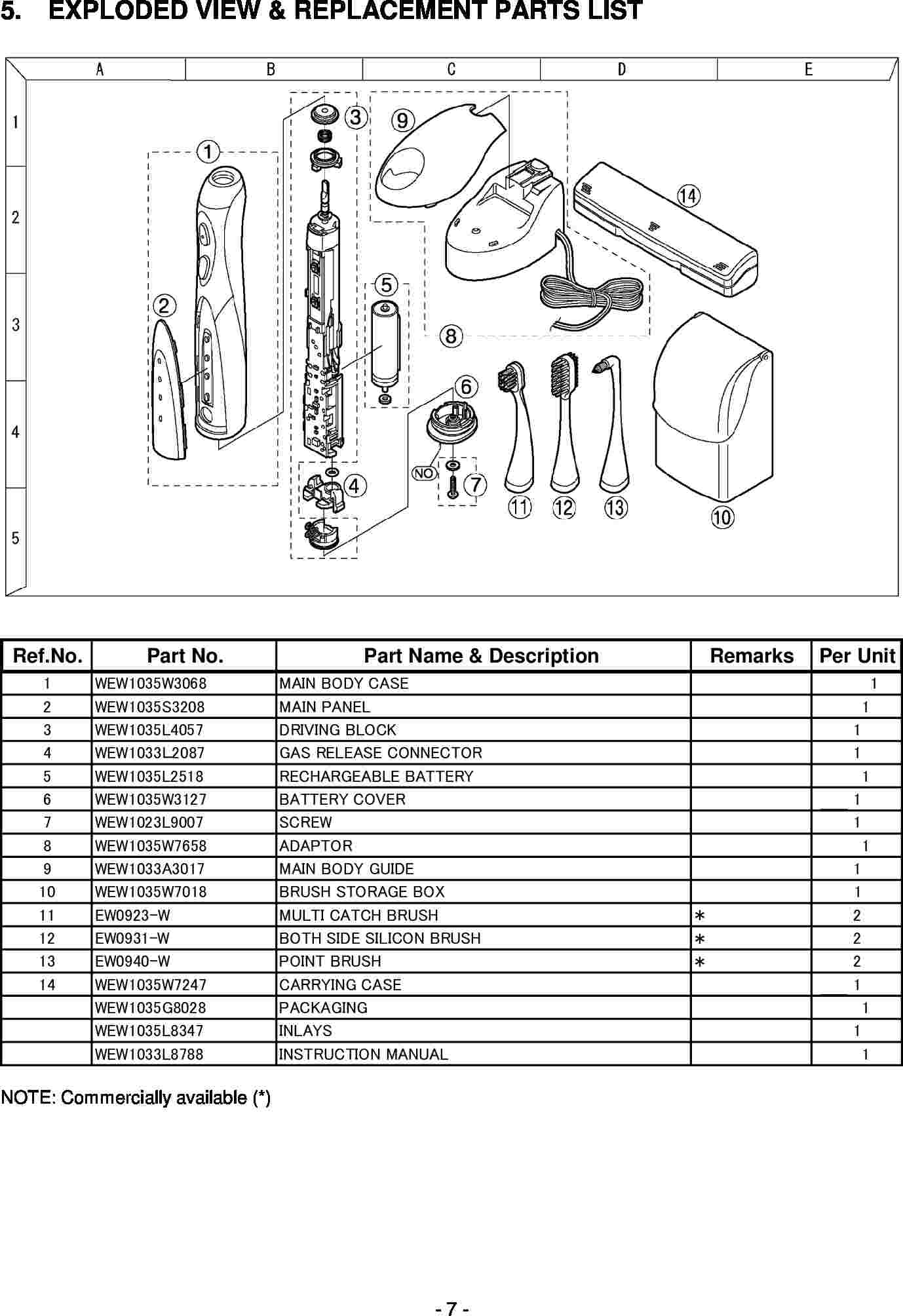 5. EXPLODED VIEW & REPLACEMENT PARTS LIST

A B C D E
1
2
3
4
5

1 2 3 4 5 6 7 8 9 10 11 12 13 14 NO

| Ref.No. | Part No. | Part Name & Description | Remarks | Per Unit |
|---|---|---|---|---|
| 1 | WEW1035W3068 | MAIN BODY CASE | | 1 |
| 2 | WEW1035S3208 | MAIN PANEL | | 1 |
| 3 | WEW1035L4057 | DRIVING BLOCK | | 1 |
| 4 | WEW1033L2087 | GAS RELEASE CONNECTOR | | 1 |
| 5 | WEW1035L2518 | RECHARGEABLE BATTERY | | 1 |
| 6 | WEW1035W3127 | BATTERY COVER | | 1 |
| 7 | WEW1023L9007 | SCREW | | 1 |
| 8 | WEW1035W7658 | ADAPTOR | | 1 |
| 9 | WEW1033A3017 | MAIN BODY GUIDE | | 1 |
| 10 | WEW1035W7018 | BRUSH STORAGE BOX | | 1 |
| 11 | EW0923-W | MULTI CATCH BRUSH | * | 2 |
| 12 | EW0931-W | BOTH SIDE SILICON BRUSH | * | 2 |
| 13 | EW0940-W | POINT BRUSH | * | 2 |
| 14 | WEW1035W7247 | CARRYING CASE | | 1 |
| | WEW1035G8028 | PACKAGING | | 1 |
| | WEW1035L8347 | INLAYS | | 1 |
| | WEW1033L8788 | INSTRUCTION MANUAL | | 1 |

NOTE: Commercially available (*)

- 7 -