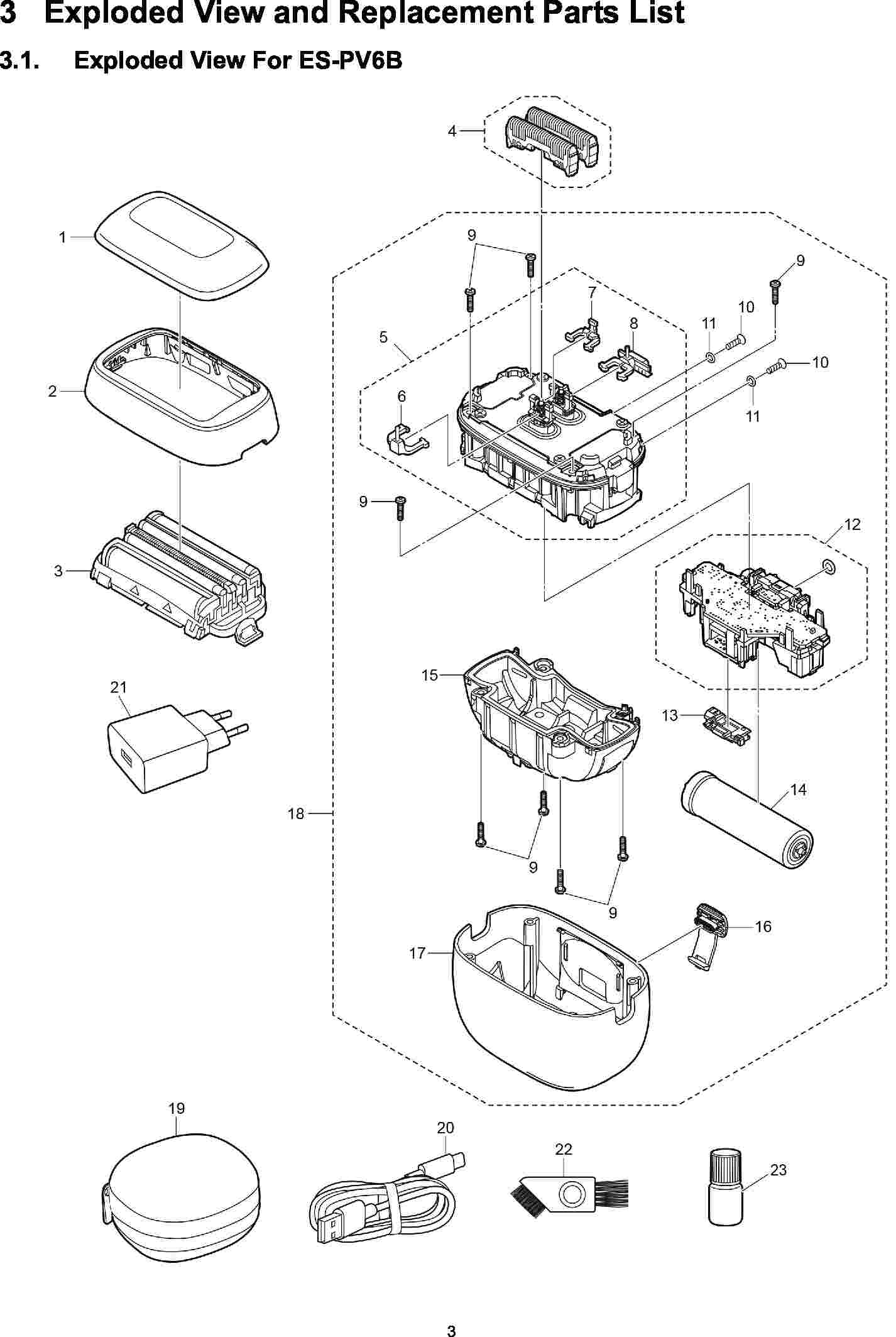 3 Exploded View and Replacement Parts List

3.1. Exploded View For ES-PV6B

4
1
9
9
7
10
8
11
5
10
2
6
11
9
12
3
21
15
13
14
18
9
9
16
17
19
20
22
23

3