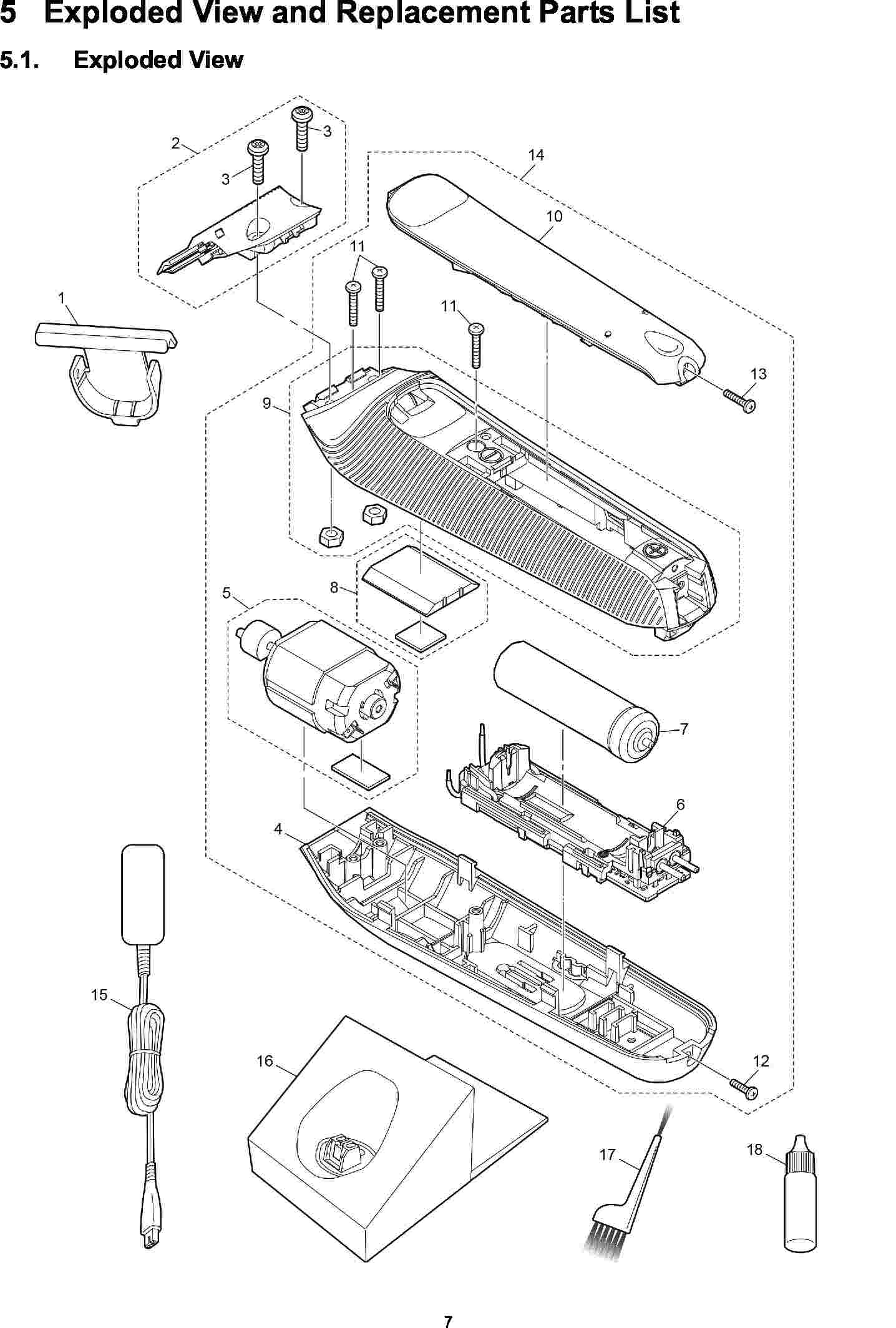 5 Exploded View and Replacement Parts List

5.1. Exploded View

2
3
3
14
10
11
11
1
13
9
8
5
7
6
4
15
16
12
17
18

7