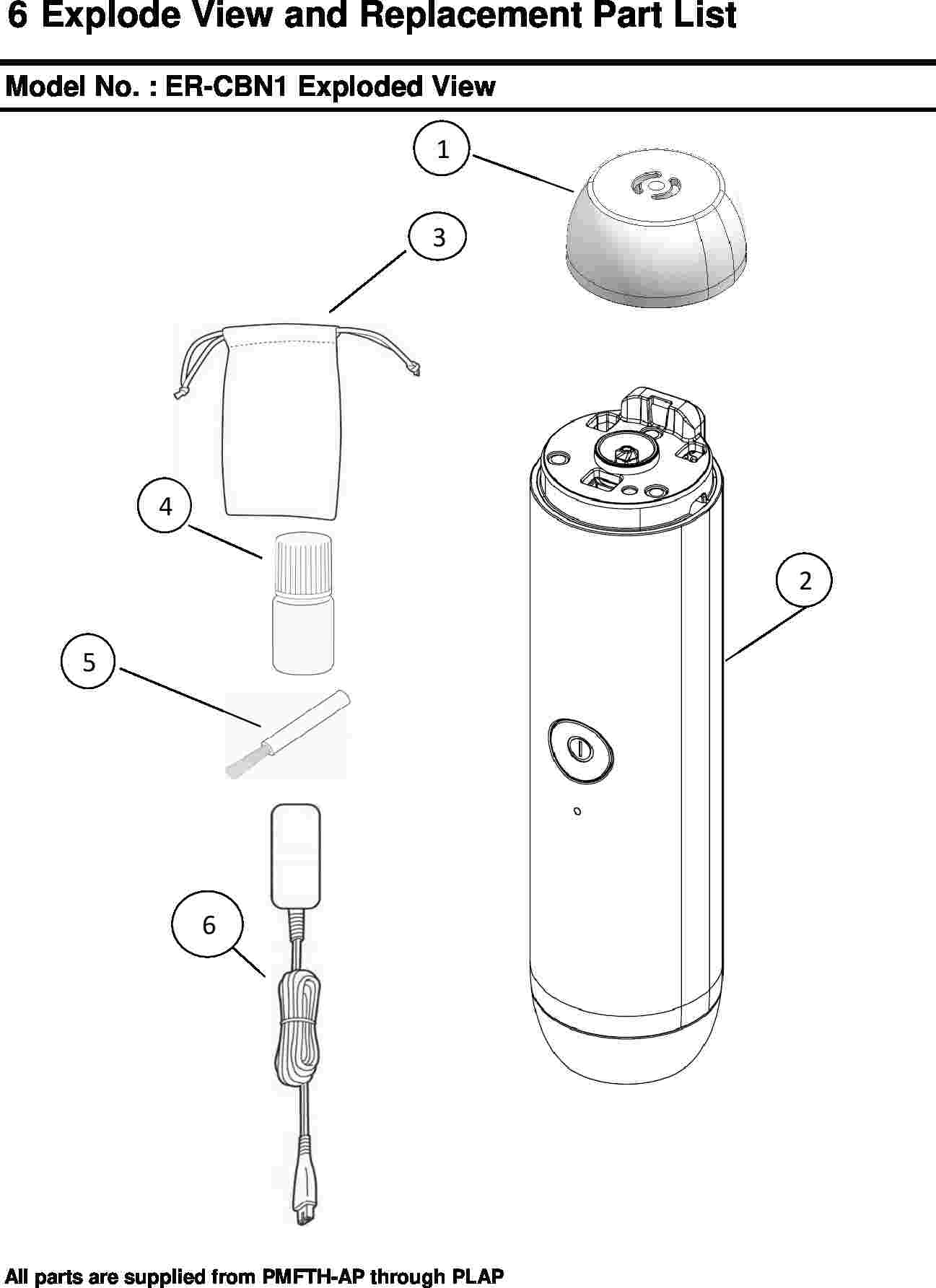 6 Explode View and Replacement Part List

Model No. : ER-CBN1 Exploded View

1

3

4

2

5

6

All parts are supplied from PMFTH-AP through PLAP