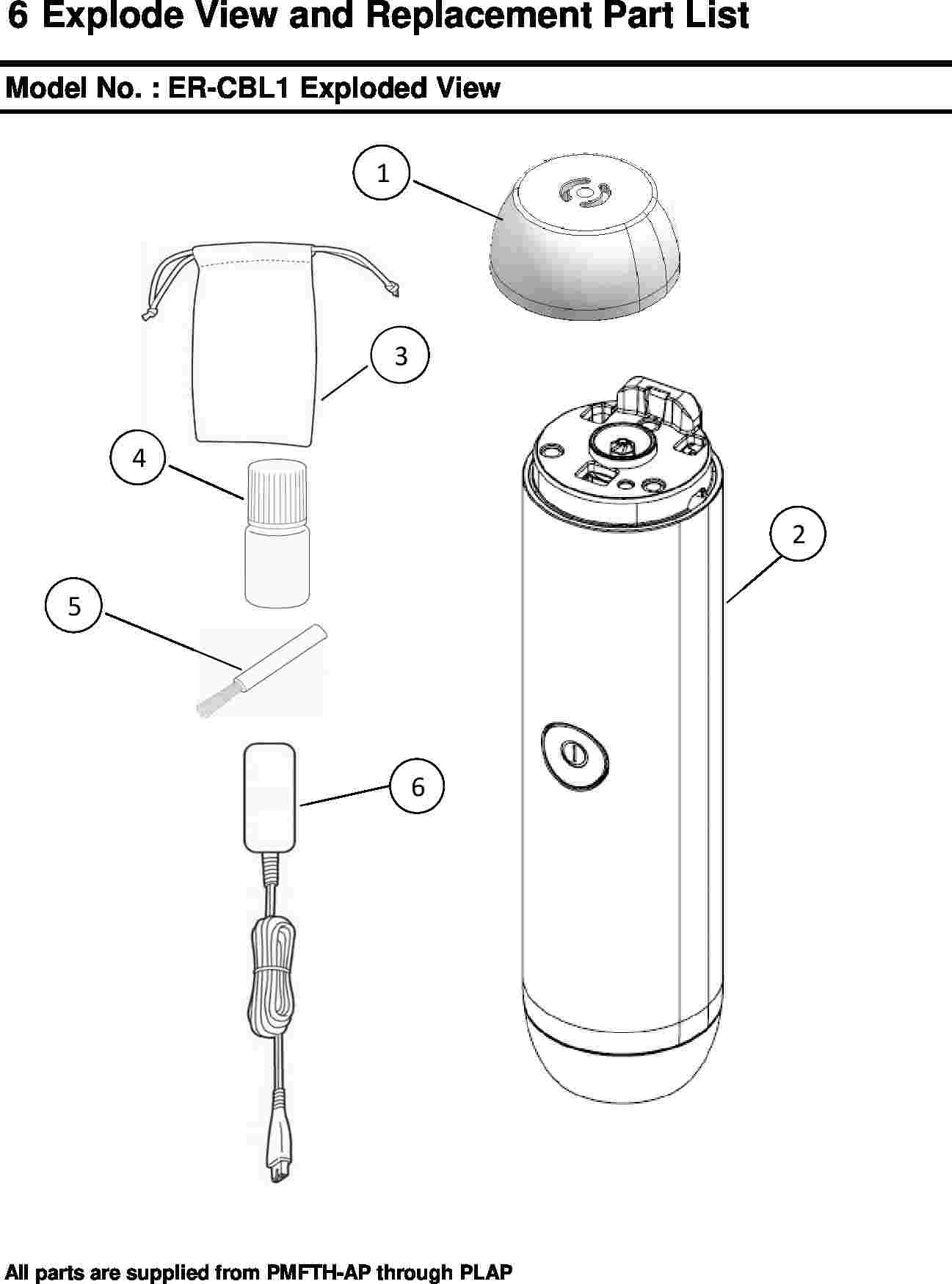 6 Explode View and Replacement Part List

Model No. : ER-CBL1 Exploded View

1

3

4

2

5

6

All parts are supplied from PMFTH-AP through PLAP