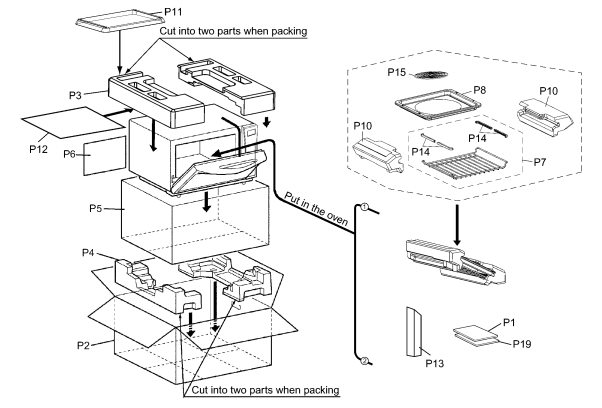 P11
Cut into two parts when packing
P3
P12
P6
P5
P4
P2
Cut into two parts when packing
Put in the oven
①
②
P15
P8
P10
P10
P14
P14
P7
P13
P1
P19