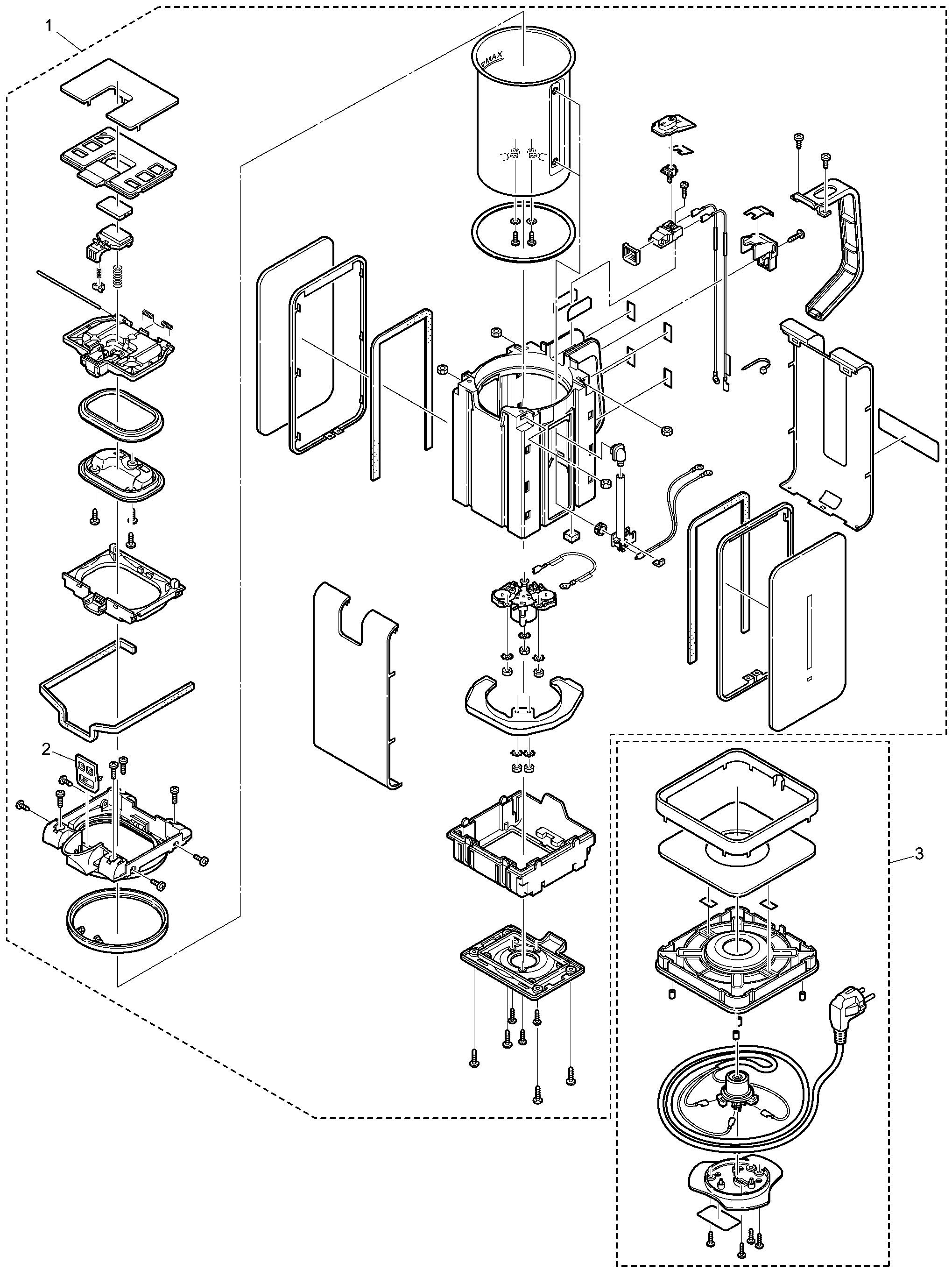 1

MAX

2

3