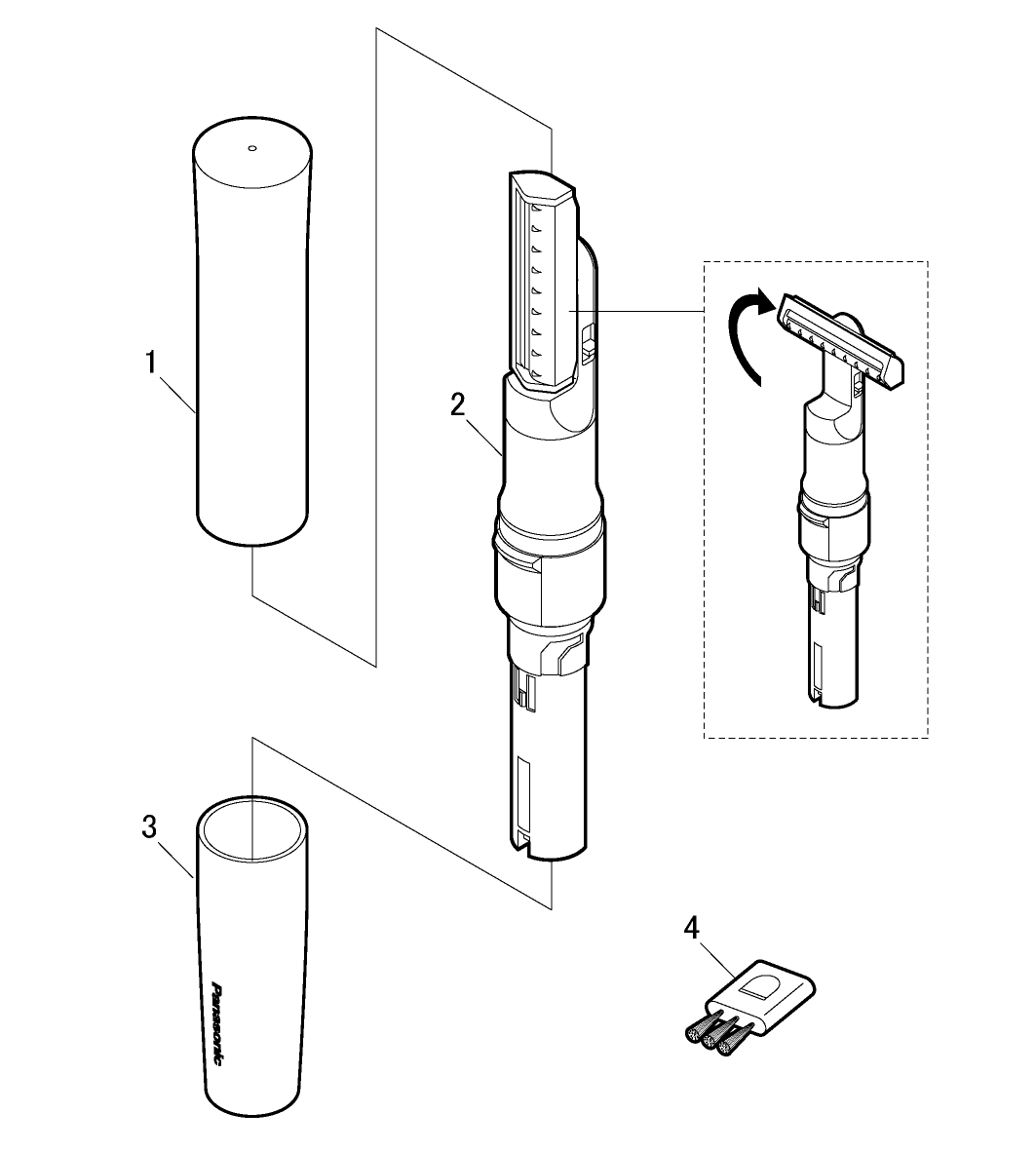 1

2

3

Panasonic

4