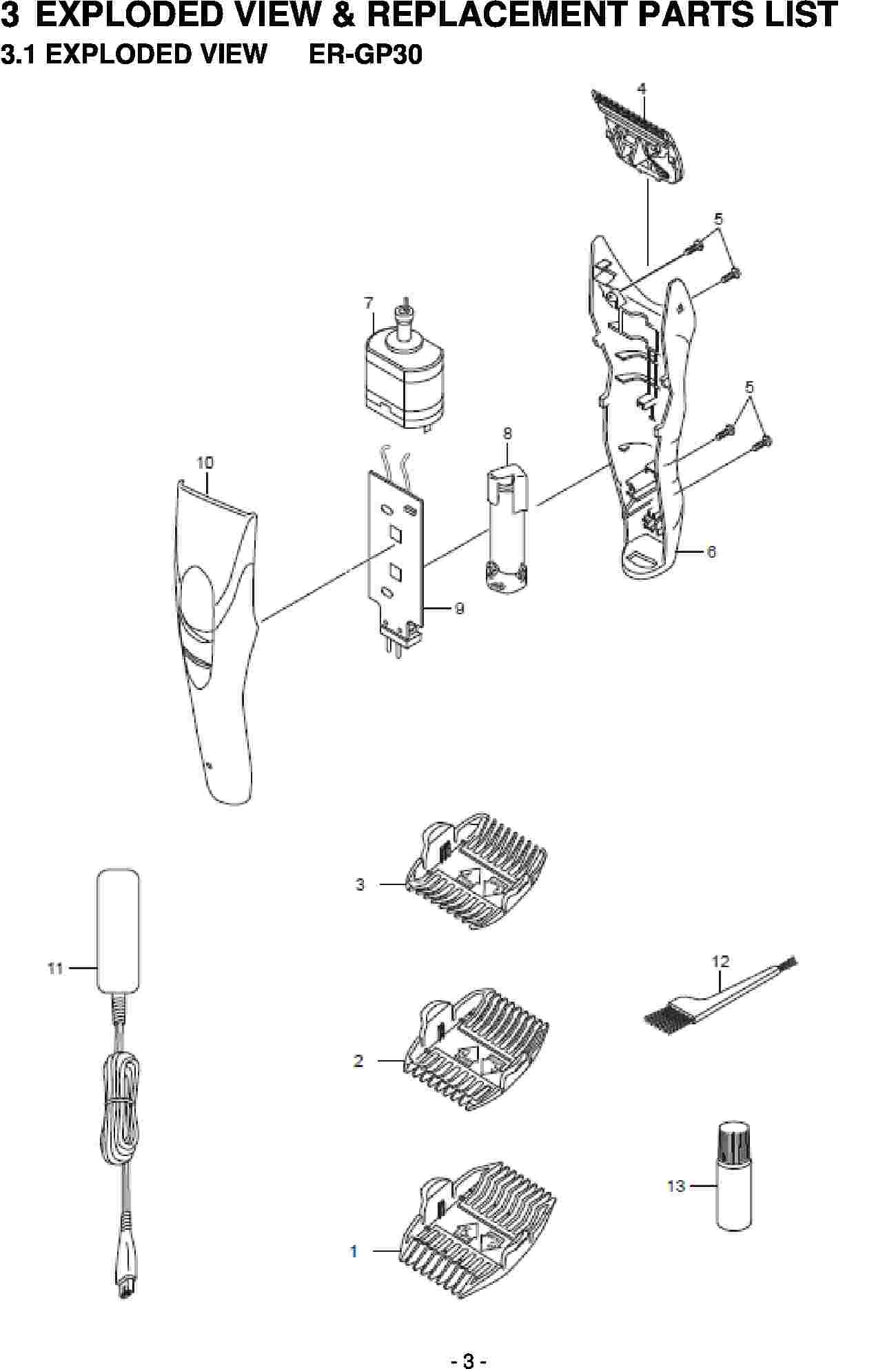 3 EXPLODED VIEW & REPLACEMENT PARTS LIST

3.1 EXPLODED VIEW ER-GP30

4

5

7

5

8

10

6

9

3

11

12

2

13

1

- 3 -